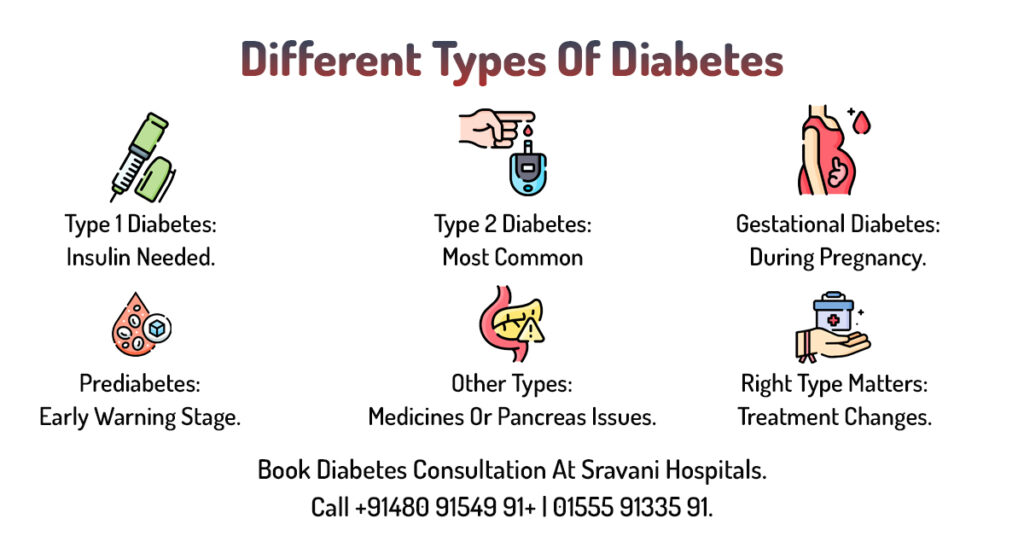 Different Types Of Diabetes

Type 1 Diabetes:
Insulin Needed.

Type 2 Diabetes:
Most Common

Gestational Diabetes:
During Pregnancy.

Prediabetes:
Early Warning Stage.

Other Types:
Medicines Or Pancreas Issues.

Right Type Matters:
Treatment Changes.

Book Diabetes Consultation At Sravani Hospitals.
Call +91480 91549 91+ | 01555 91335 91.