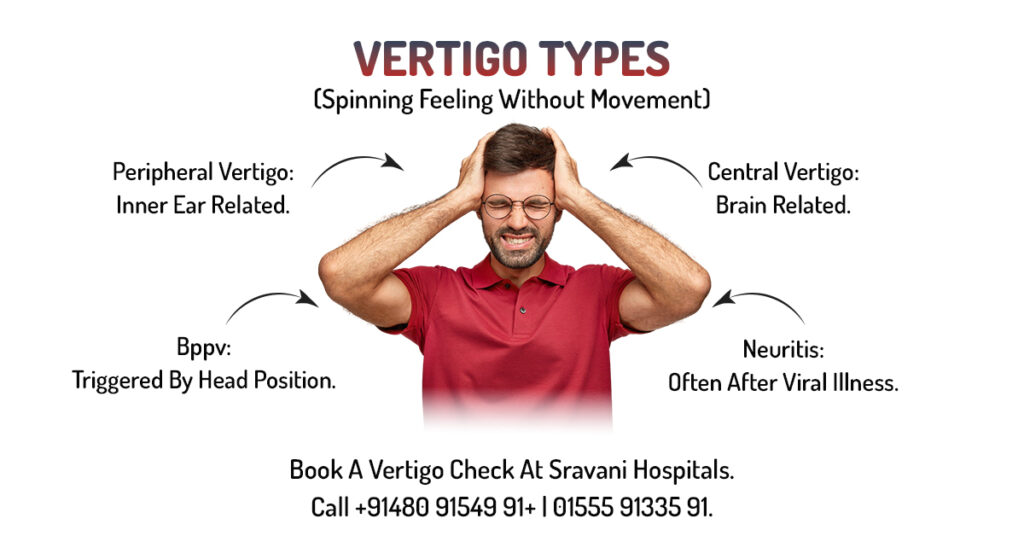 VERTIGO TYPES
(Spinning Feeling Without Movement)

Peripheral Vertigo:
Inner Ear Related.

Central Vertigo:
Brain Related.

Bppv:
Triggered By Head Position.

Neuritis:
Often After Viral Illness.

Book A Vertigo Check At Sravani Hospitals.
Call +91480 91549 91+ | 01555 91335 91.